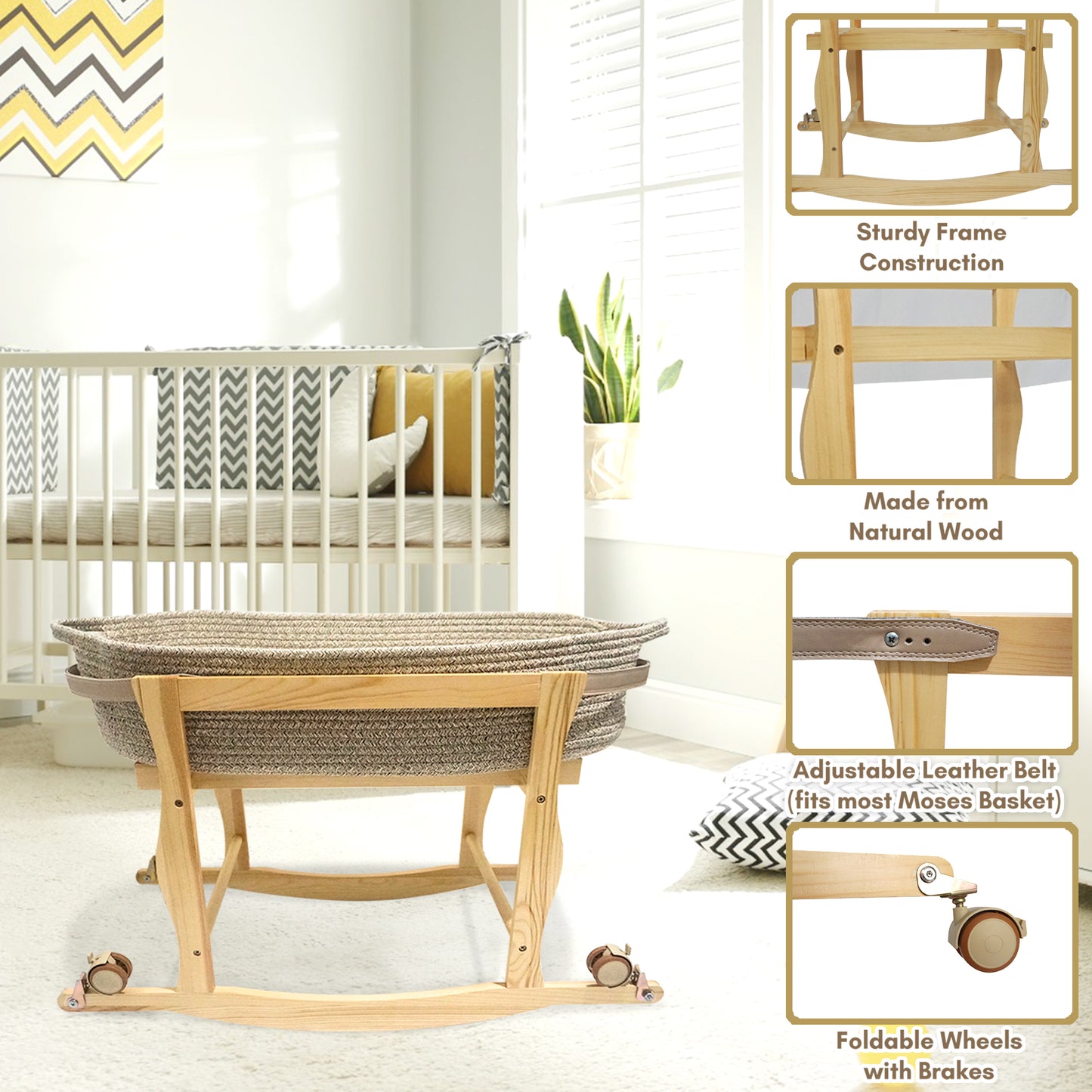 Sturdy Frame Construction

Made from Natural Wood

Adjustable Leather Belt (fits most Moses Basket)

Foldable Wheels with Brakes